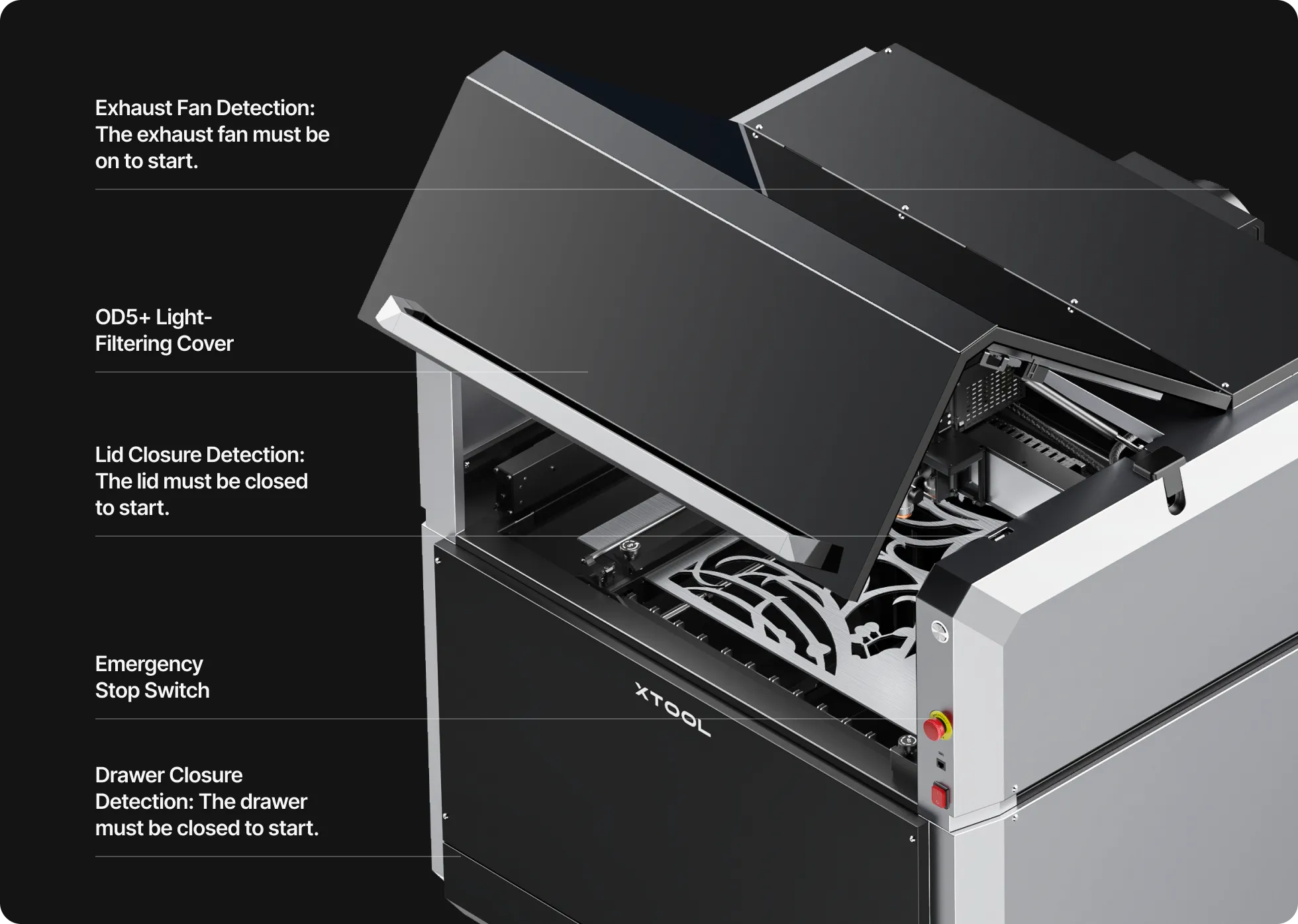 Exhaust Fan Detection: The exhaust fan must be on to start.

OD5+ Light-Filtering Cover

Lid Closure Detection: The lid must be closed to start.

Emergency Stop Switch

Drawer Closure Detection: The drawer must be closed to start.

XTOOL